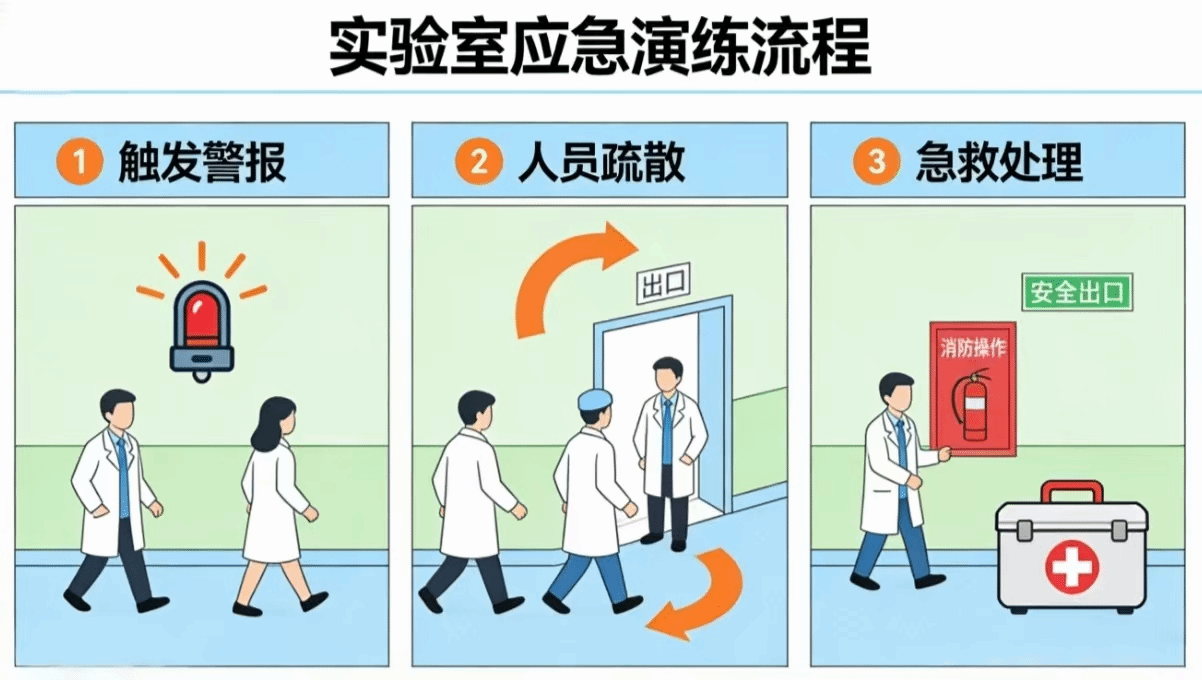 实验室应急演练流程

1 触发警报

2 人员疏散

出口

3 急救处理

安全出口

消防操作